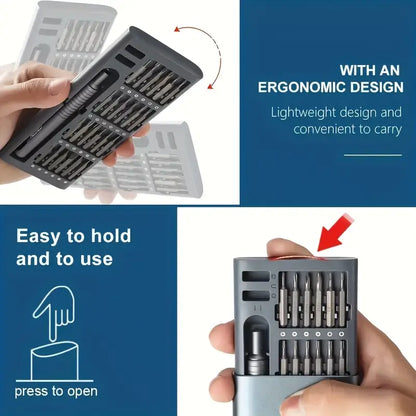 WITH AN ERGONOMIC DESIGN

Lightweight design and convenient to carry

Easy to hold and to use

press to open